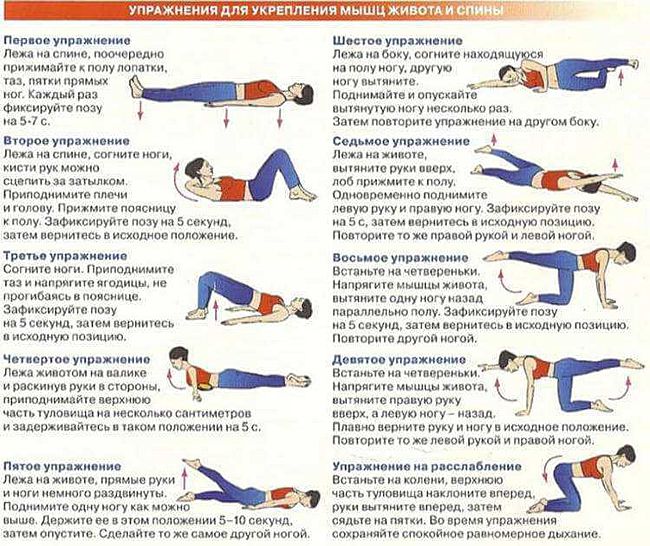 УПРАЖНЕНИЯ ДЛЯ УКРЕПЛЕНИЯ МЫШЦ ЖИВОТА И СПИНЫ

Первое упражнение
Лежа на спине, поочередно прижимайте к полу лопатки, таз, пятки прямых ног. Каждый раз фиксируйте позу на 5-7 с.

Второе упражнение
Лежа на спине, согните ноги, кисти рук можно сцепить за затылком. Приподнимите плечи и голову. Прижмите поясницу к полу. Зафиксируйте позу на 5 секунд, затем вернитесь в исходное положение.

Третье упражнение
Согните ноги. Приподнимите таз и напрягите ягодицы, не прогибаясь в пояснице. Зафиксируйте позу на 5 секунд, затем вернитесь в исходную позицию.

Четвертое упражнение
Лежа животом на валике и раскинув руки в стороны, приподнимайте верхнюю часть туловища на несколько сантиметров и задерживайтесь в таком положении на 5 с.

Пятое упражнение
Лежа на животе, прямые руки и ноги немного раздвинуты. Поднимите одну ногу как можно выше. Держите ее в этом положении 5–10 секунд, затем опустите. Сделайте то же самое другой ногой.

Шестое упражнение
Лежа на боку, согните находящуюся на полу ногу, другую ногу вытяните. Поднимайте и опускайте вытянутую ногу несколько раз. Затем повторите упражнение на другом боку.

Седьмое упражнение
Лежа на животе, вытяните руки вверх, лоб прижмите к полу. Одновременно поднимите левую руку и правую ногу. Зафиксируйте позу на 5 с, затем вернитесь в исходную позицию. Повторите то же правой рукой и левой ногой.

Восьмое упражнение
Встаньте на четвереньки. Напрягите мышцы живота, вытяните одну ногу назад параллельно полу. Зафиксируйте позу на 5 секунд, затем вернитесь в исходную позицию. Повторите другой ногой.

Девятое упражнение
Встаньте на четвереньки. Напрягите мышцы живота, вытяните правую руку вверх, а левую ногу – назад. Плавно верните руку и ногу в исходное положение. Повторите то же левой рукой и правой ногой.

Упражнение на расслабление
Встаньте на колени, верхнюю часть туловища наклоните вперед, руки вытяните вперед, затем сядьте на пятки. Во время упражнения сохраняйте спокойное равномерное дыхание.